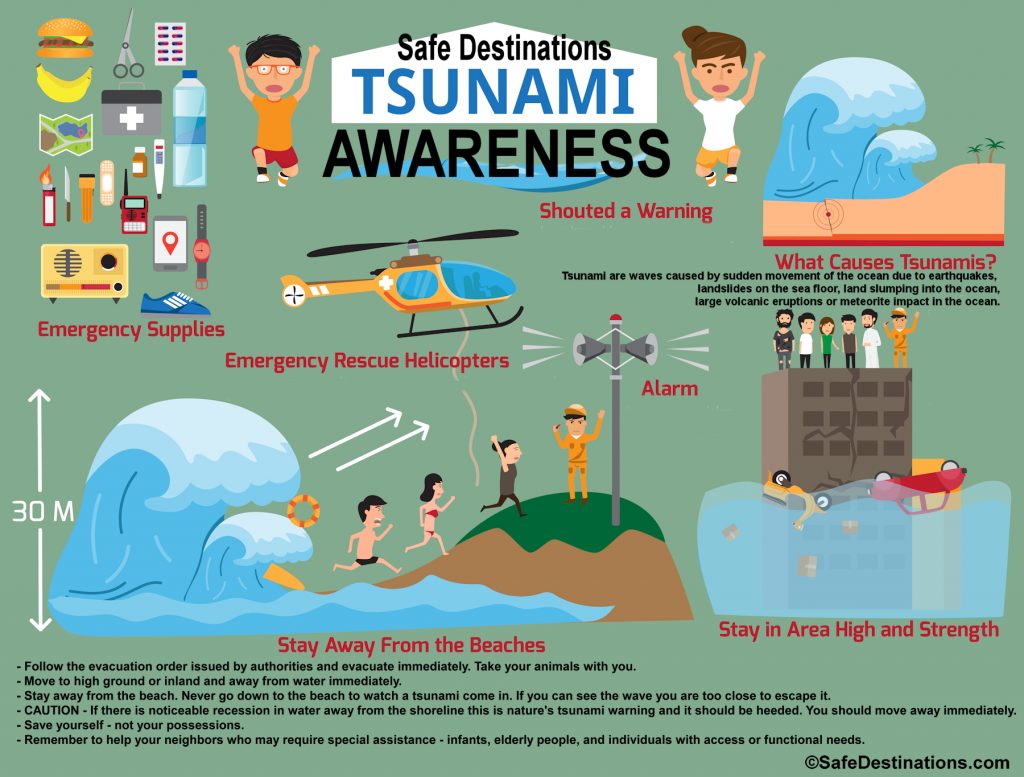 Safe Destinations
TSUNAMI
AWARENESS

Shouted a Warning

What Causes Tsunamis?
Tsunami are waves caused by sudden movement of the ocean due to earthquakes, landslides on the sea floor, land slumping into the ocean, large volcanic eruptions or meteorite impact in the ocean.

Emergency Supplies

Emergency Rescue Helicopters

Alarm

30 M

Stay Away From the Beaches

Stay in Area High and Strength

- Follow the evacuation order issued by authorities and evacuate immediately. Take your animals with you.
- Move to high ground or inland and away from water immediately.
- Stay away from the beach. Never go down to the beach to watch a tsunami come in. If you can see the wave you are too close to escape it.
- CAUTION - If there is noticeable recession in water away from the shoreline this is nature's tsunami warning and it should be heeded. You should move away immediately.
- Save yourself - not your possessions.
- Remember to help your neighbors who may require special assistance - infants, elderly people, and individuals with access or functional needs.

©SafeDestinations.com